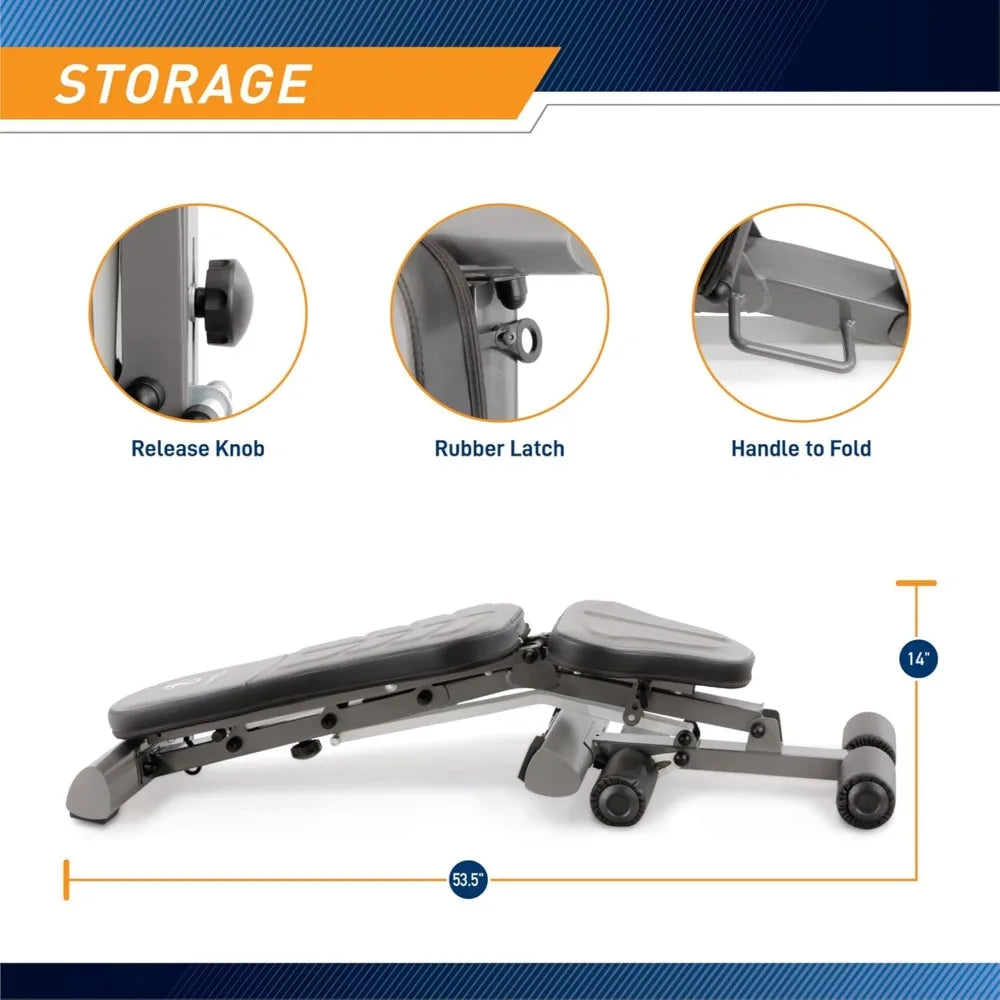 STORAGE

Release Knob

Rubber Latch

Handle to Fold

14"

53.5"