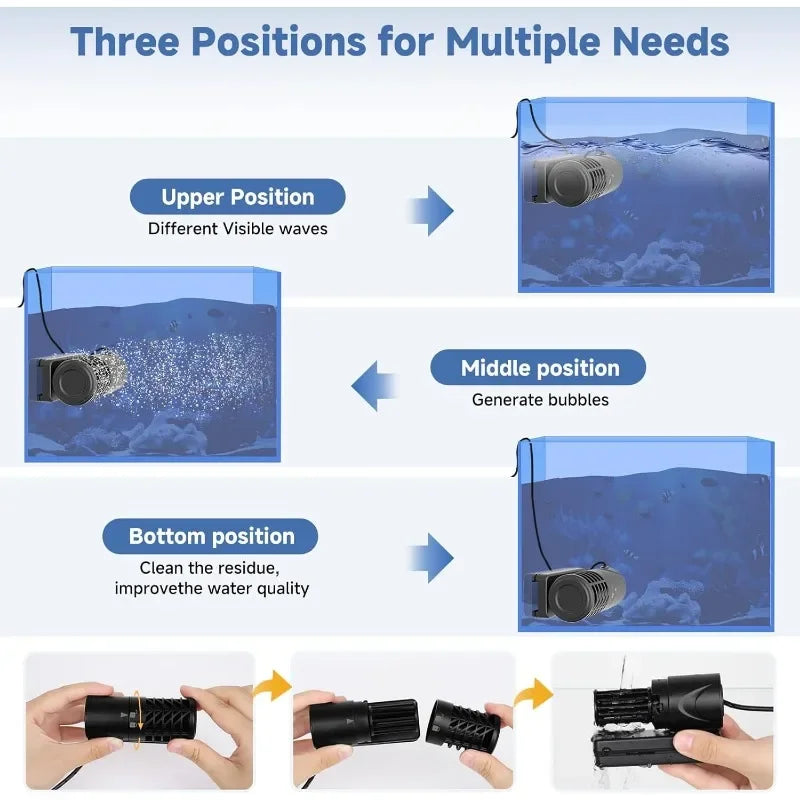 Three Positions for Multiple Needs

Upper Position
Different Visible waves

Middle position
Generate bubbles

Bottom position
Clean the residue, improvethe water quality