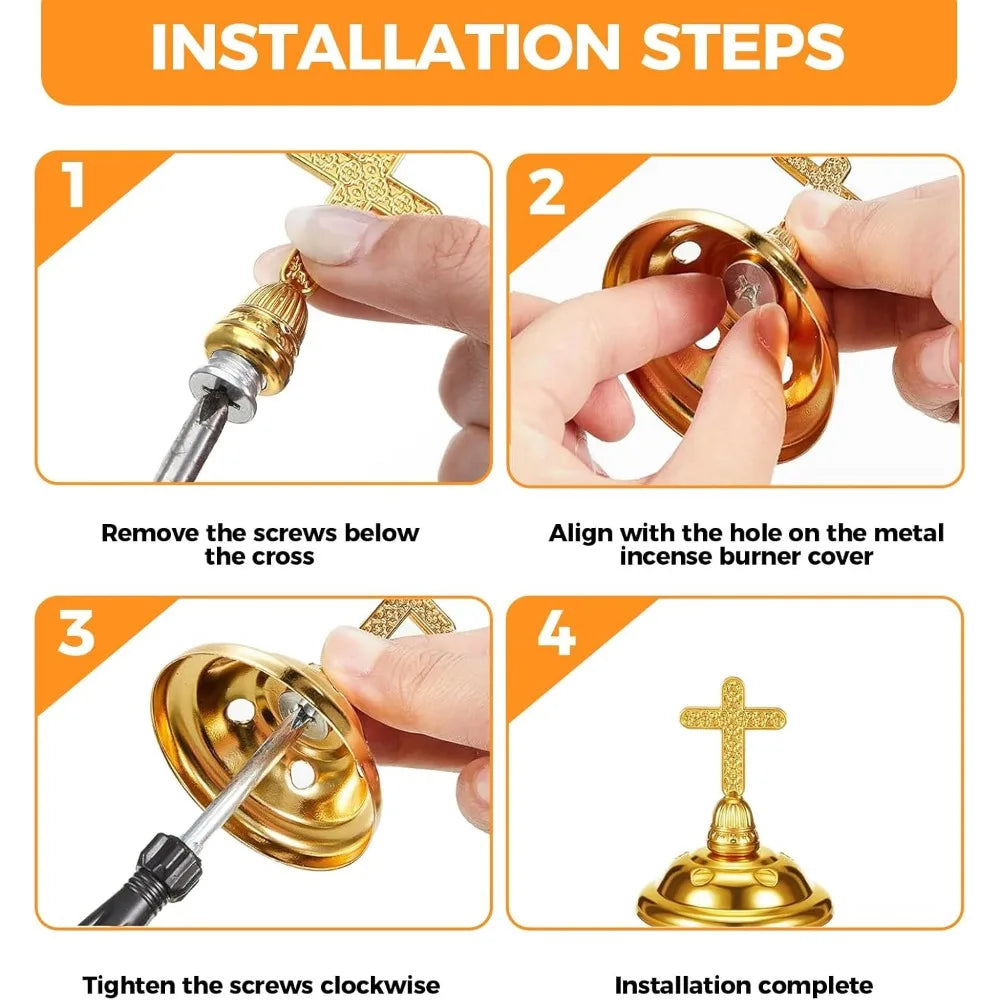 INSTALLATION STEPS

1

Remove the screws below the cross

2

Align with the hole on the metal incense burner cover

3

Tighten the screws clockwise

4

Installation complete