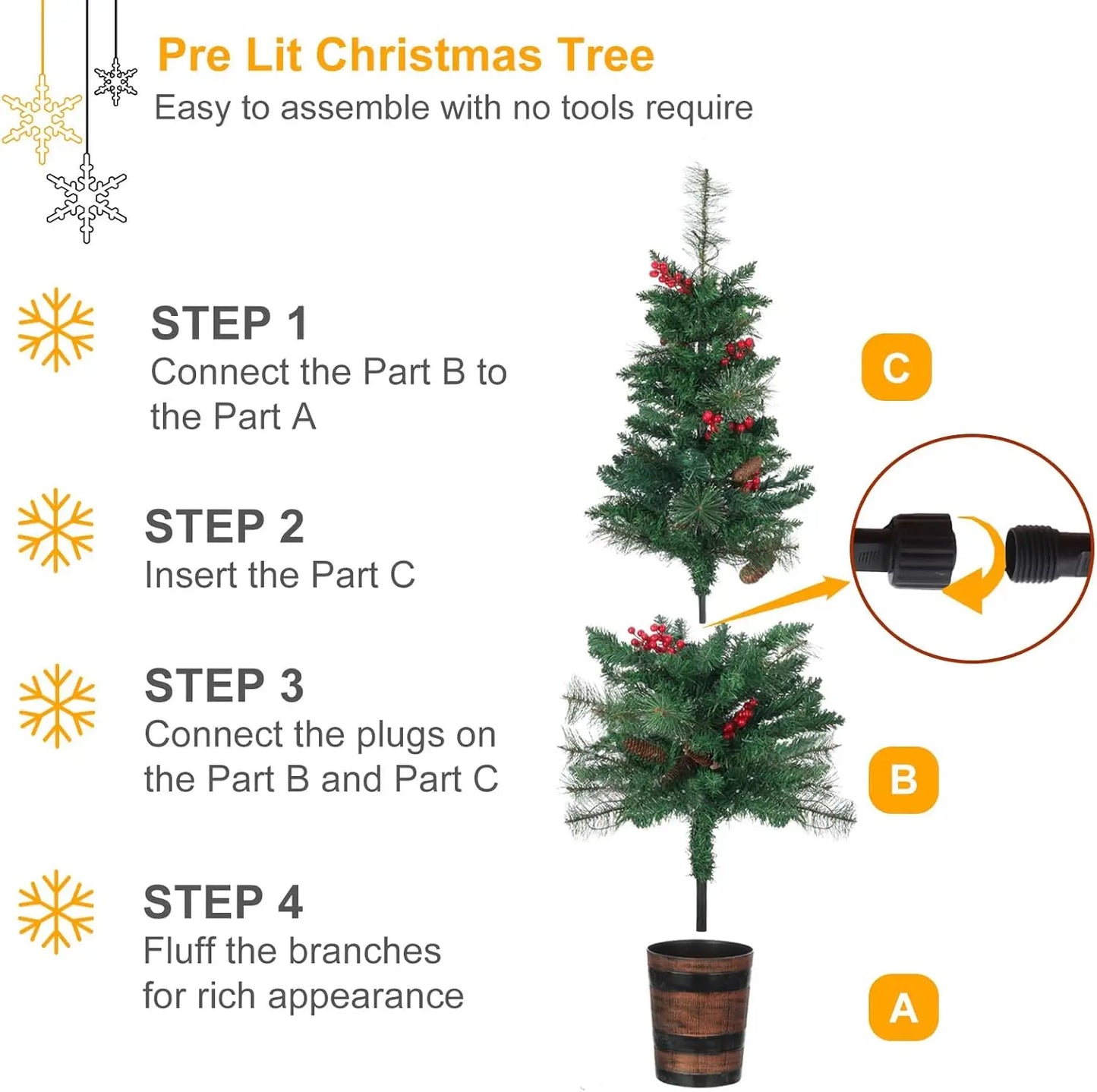 Pre Lit Christmas Tree
Easy to assemble with no tools require

STEP 1
Connect the Part B to the Part A

STEP 2
Insert the Part C

STEP 3
Connect the plugs on the Part B and Part C

STEP 4
Fluff the branches for rich appearance

C

B

A