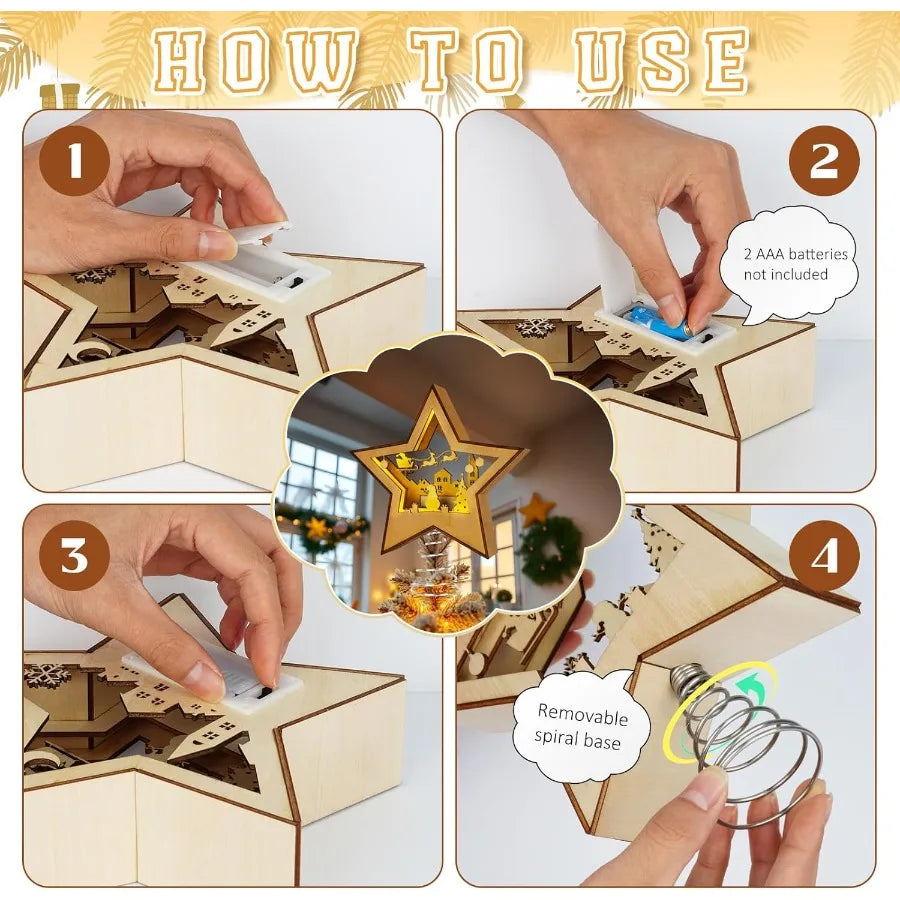 HOW TO USE

1

2

2 AAA batteries not included

3

4

Removable spiral base