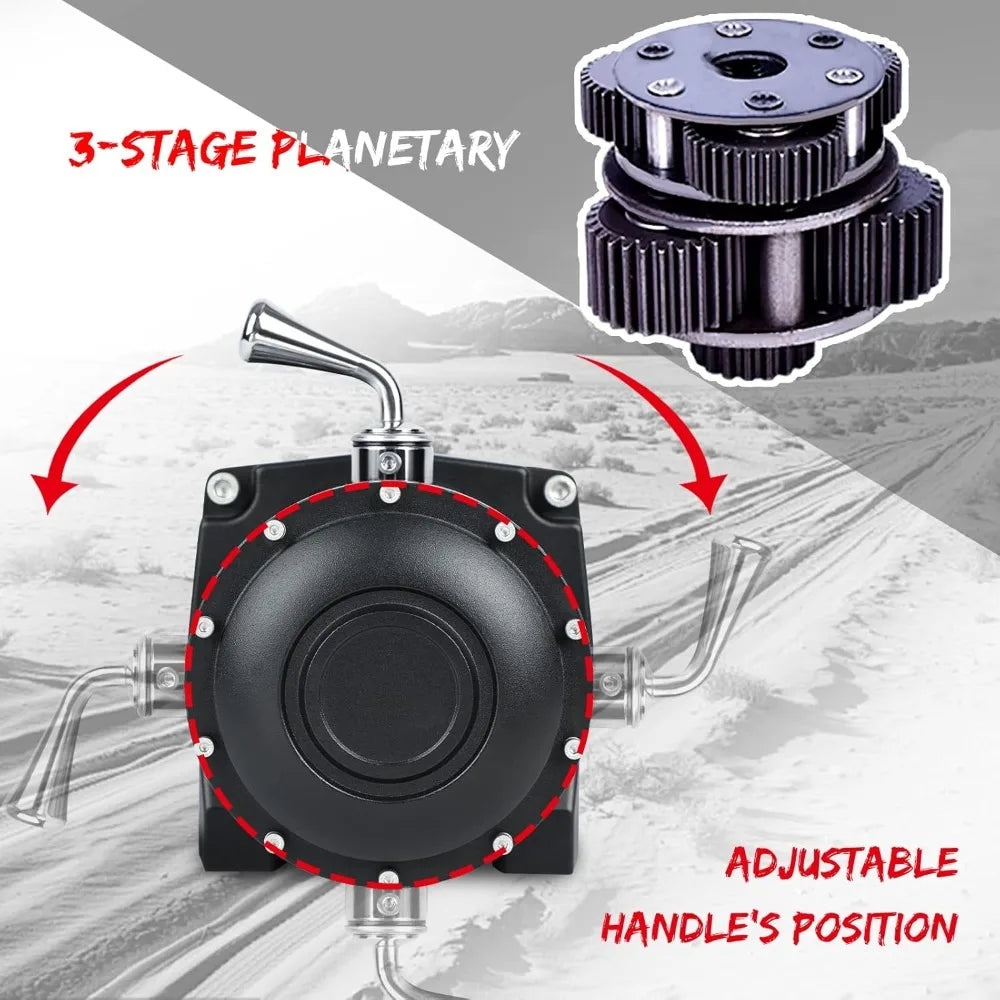 3-STAGE PLANETARY

ADJUSTABLE HANDLE'S POSITION