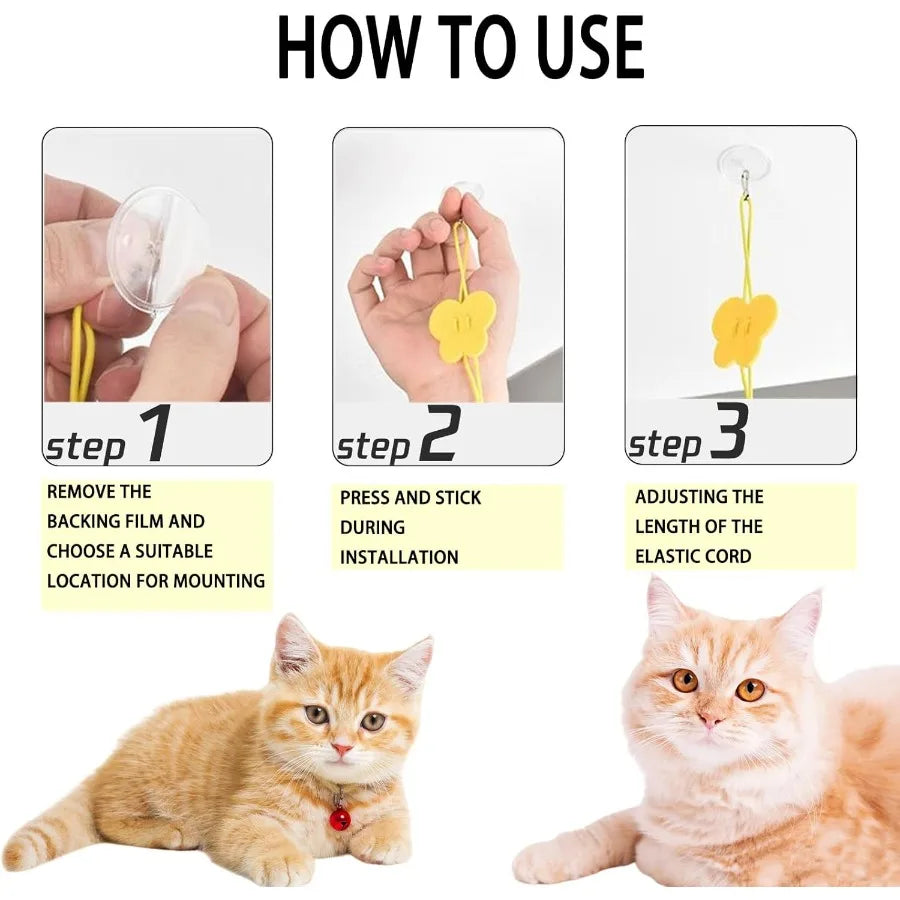 HOW TO USE

step 1

REMOVE THE BACKING FILM AND CHOOSE A SUITABLE LOCATION FOR MOUNTING

step 2

PRESS AND STICK DURING INSTALLATION

step 3

ADJUSTING THE LENGTH OF THE ELASTIC CORD