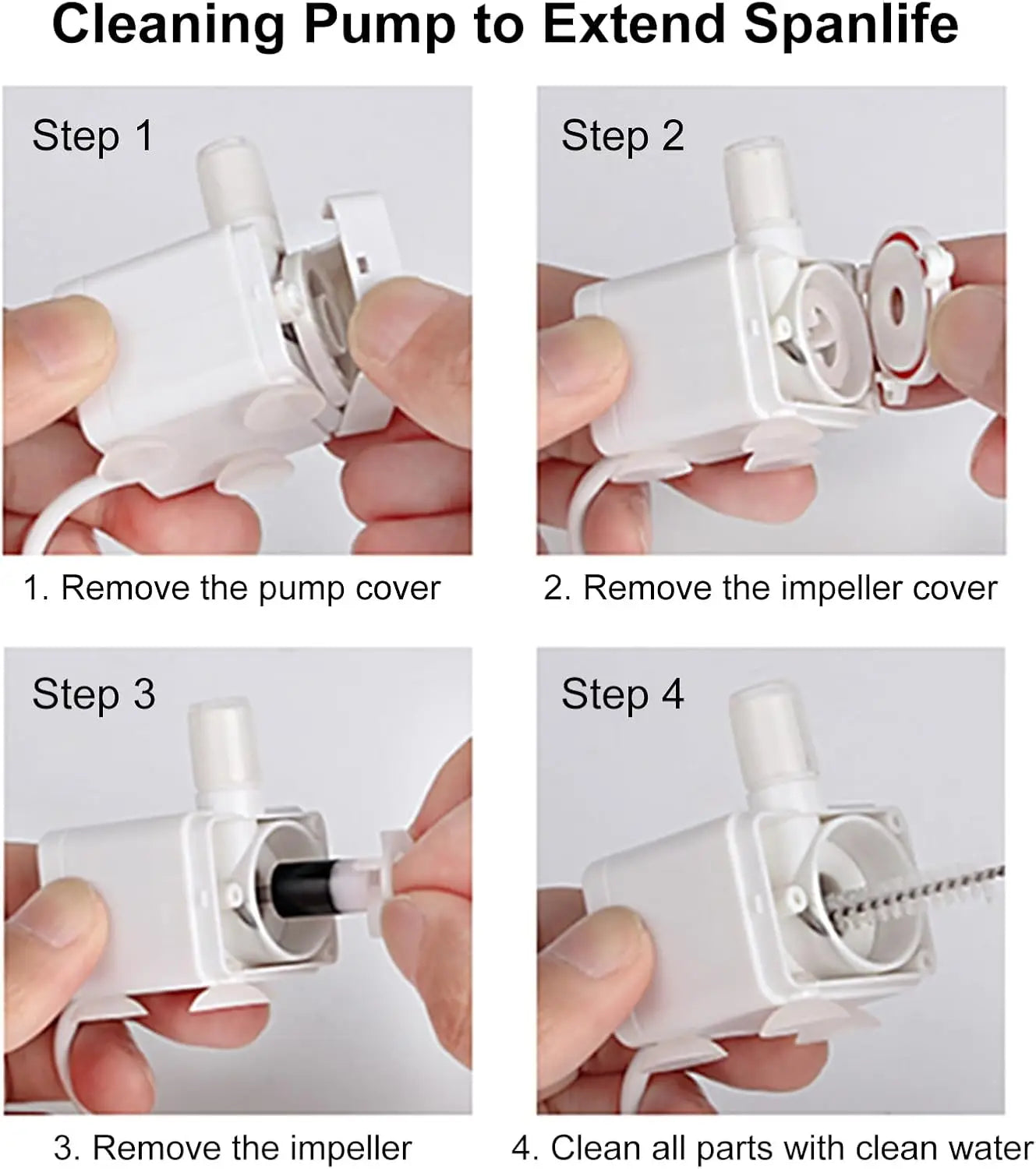 Cleaning Pump to Extend Spanlife

Step 1

1. Remove the pump cover

Step 2

2. Remove the impeller cover

Step 3

3. Remove the impeller

Step 4

4. Clean all parts with clean water