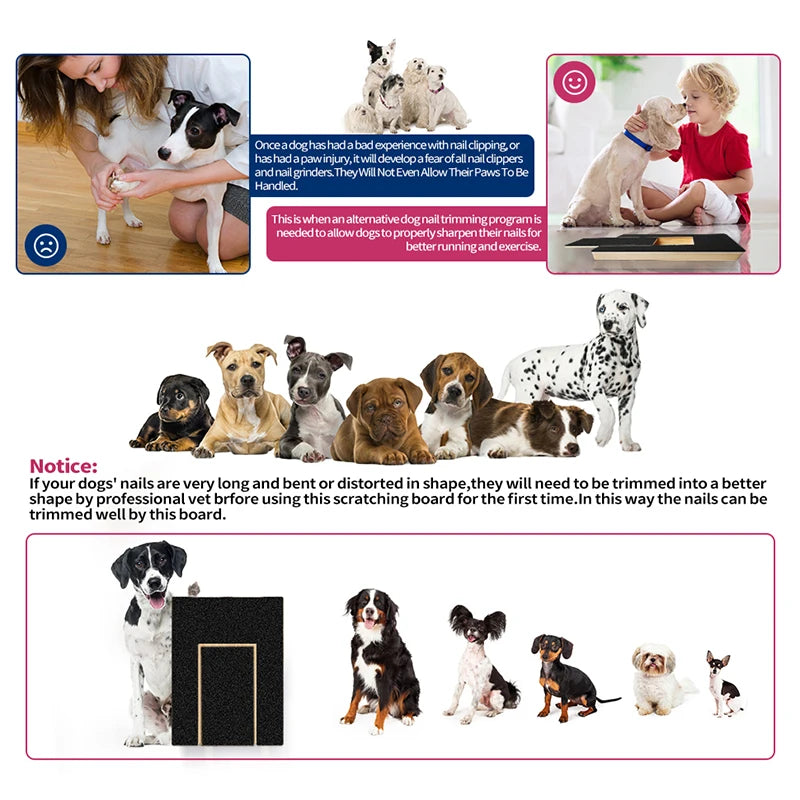 Once a dog has had a bad experience with nail clipping, or has had a paw injury, it will develop a fear of all nail clippers and nail grinders.They Will Not Even Allow Their Paws To Be Handled.

This is when an alternative dog nail trimming program is needed to allow dogs to properly sharpen their nails for better running and exercise.

Notice:
If your dogs' nails are very long and bent or distorted in shape,they will need to be trimmed into a better shape by professional vet brfore using this scratching board for the first time.In this way the nails can be trimmed well by this board.