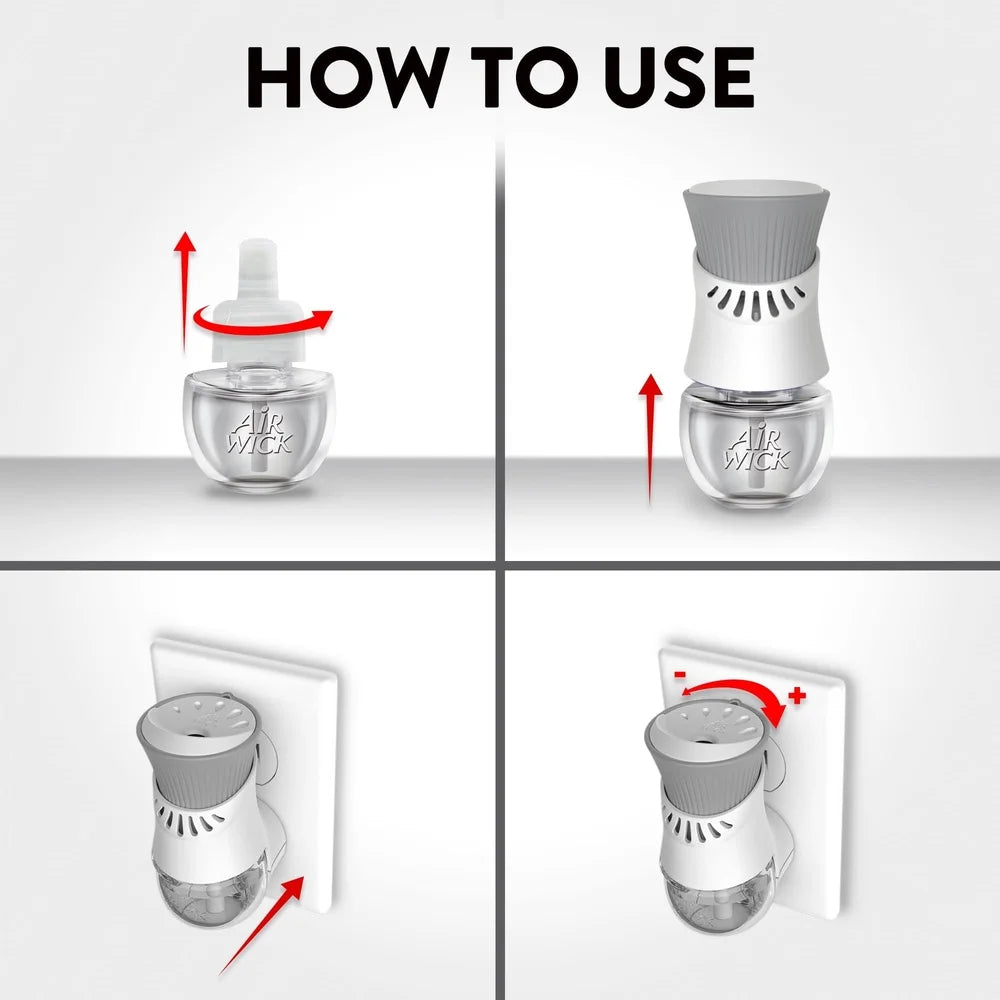 HOW TO USE

AIR WICK

AIR WICK

-

+