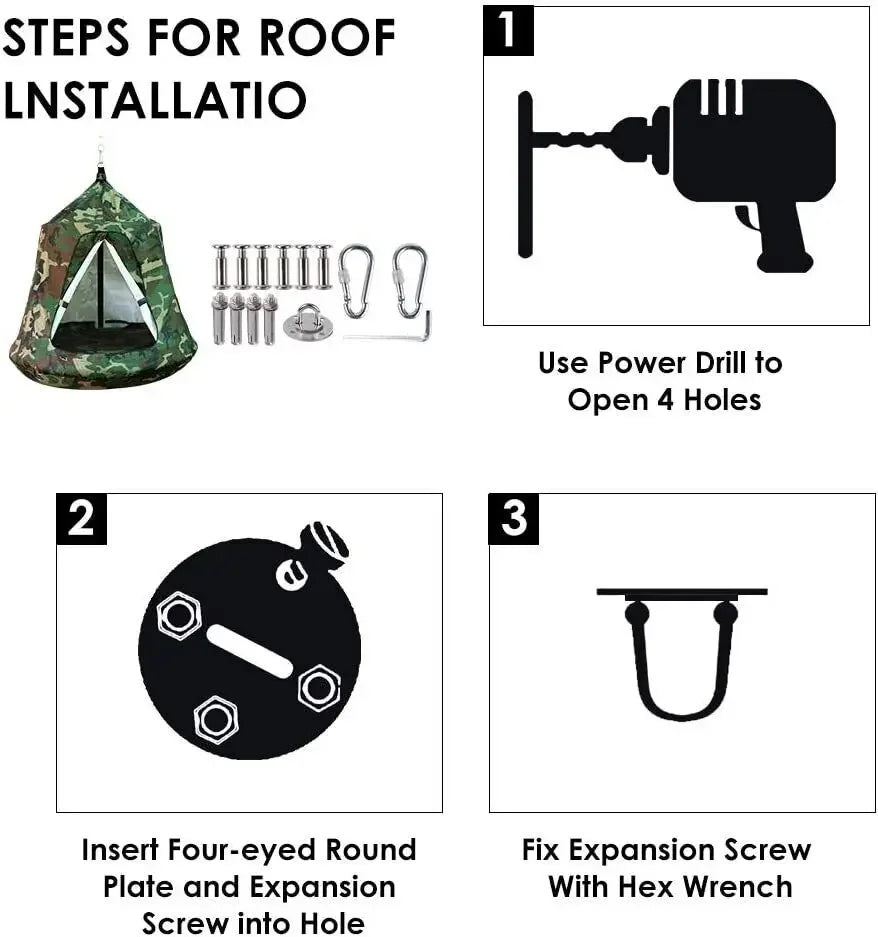 STEPS FOR ROOF LNSTALLATIO

1

Use Power Drill to Open 4 Holes

2

Insert Four-eyed Round Plate and Expansion Screw into Hole

3

Fix Expansion Screw With Hex Wrench