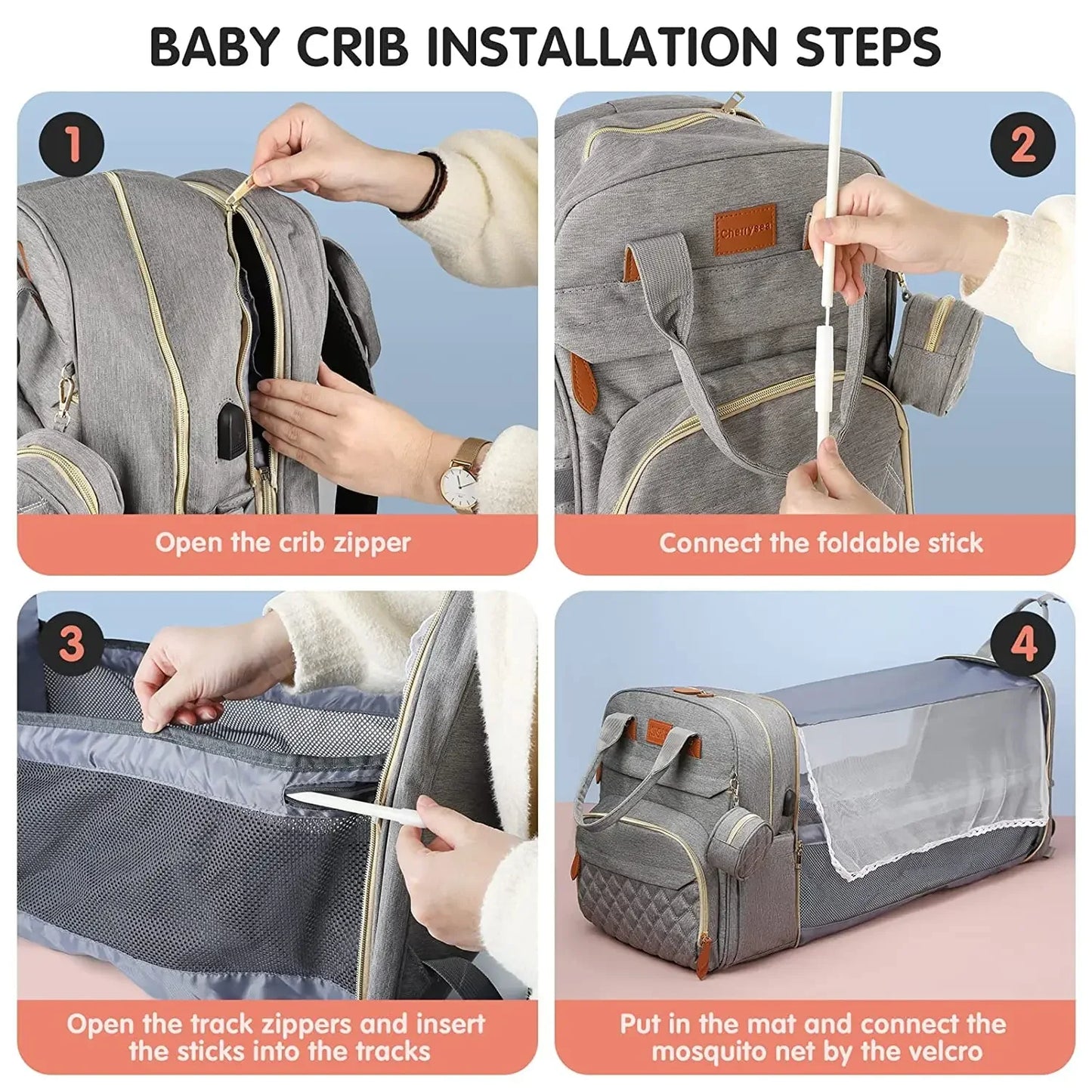 BABY CRIB INSTALLATION STEPS

1

Open the crib zipper

2

Cherrysea

Connect the foldable stick

3

Open the track zippers and insert the sticks into the tracks

4

Put in the mat and connect the mosquito net by the velcro