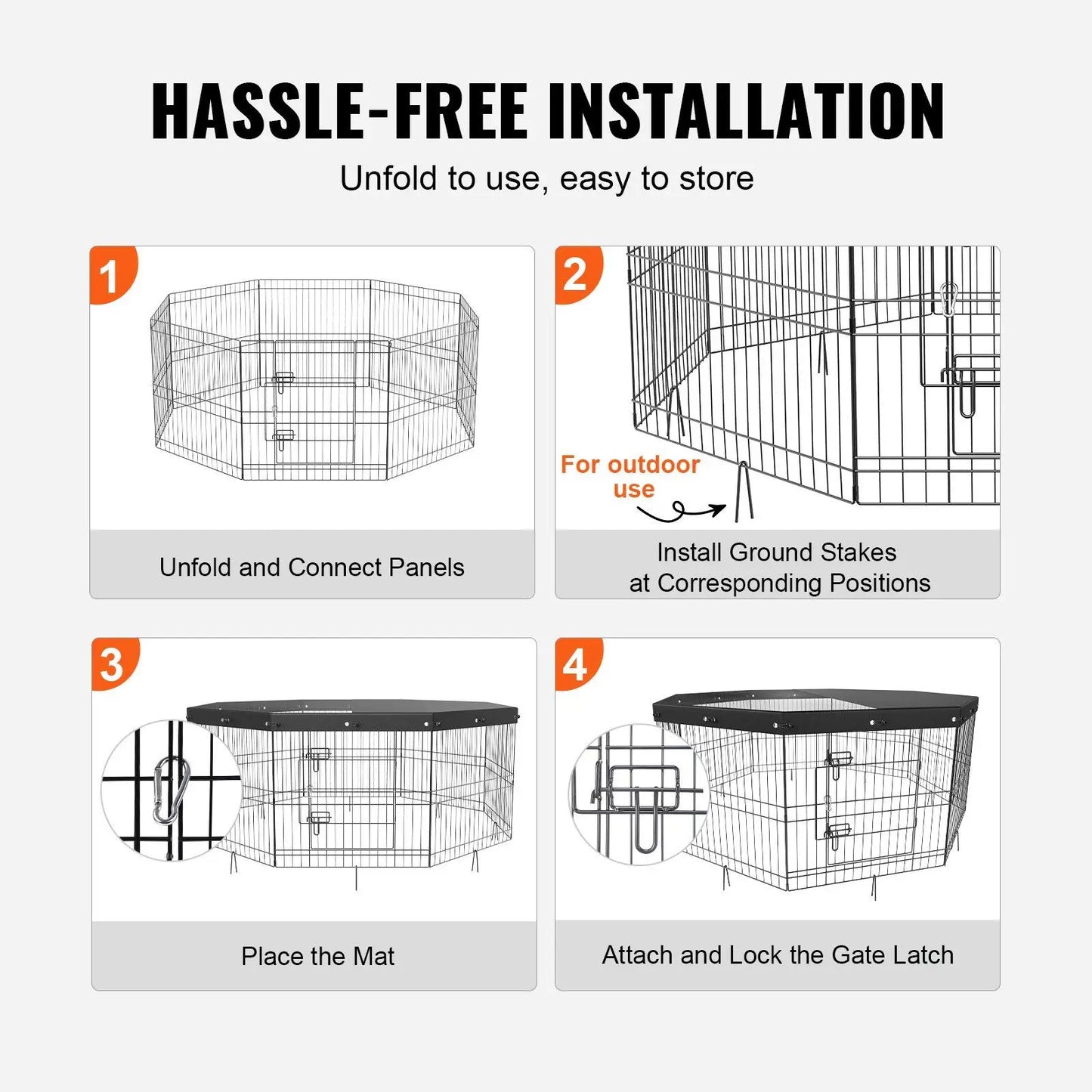 HASSLE-FREE INSTALLATION

Unfold to use, easy to store

1

Unfold and Connect Panels

2

For outdoor use

Install Ground Stakes at Corresponding Positions

3

Place the Mat

4

Attach and Lock the Gate Latch