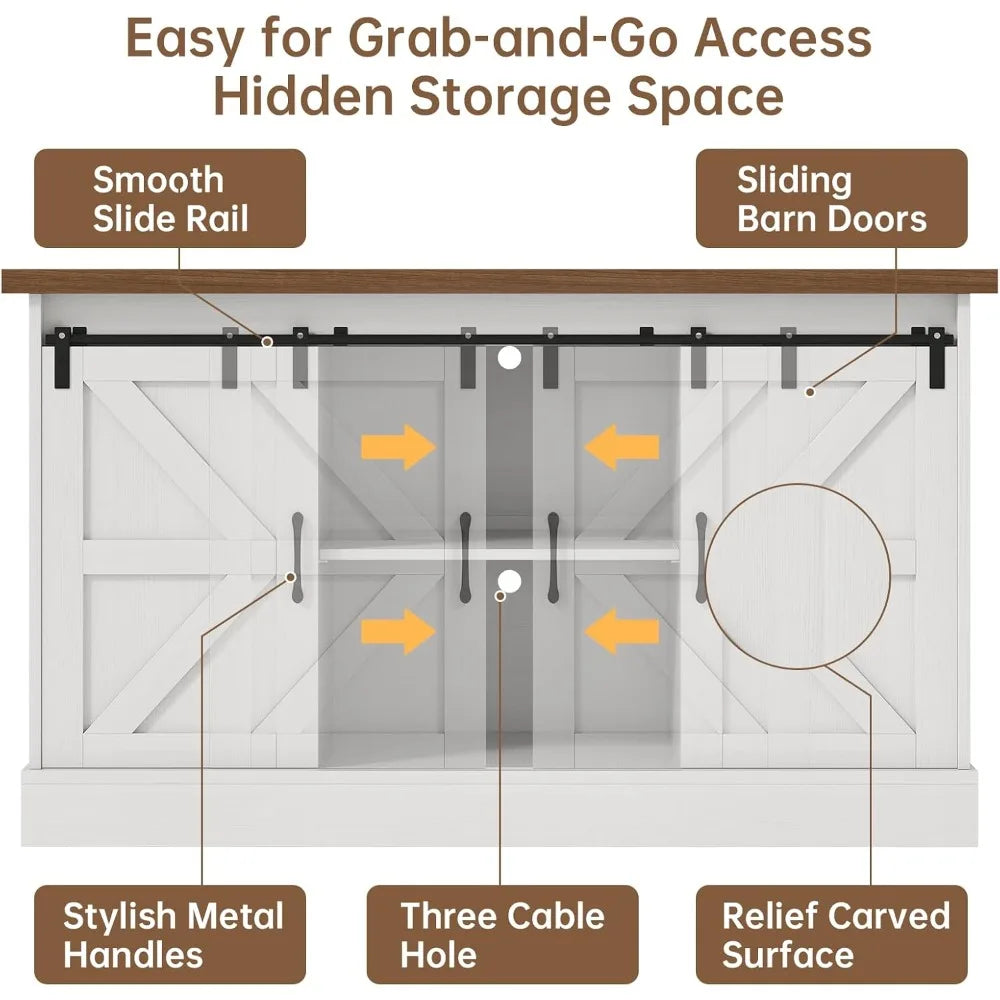 Easy for Grab-and-Go Access
Hidden Storage Space

Smooth Slide Rail

Sliding Barn Doors

Stylish Metal Handles

Three Cable Hole

Relief Carved Surface