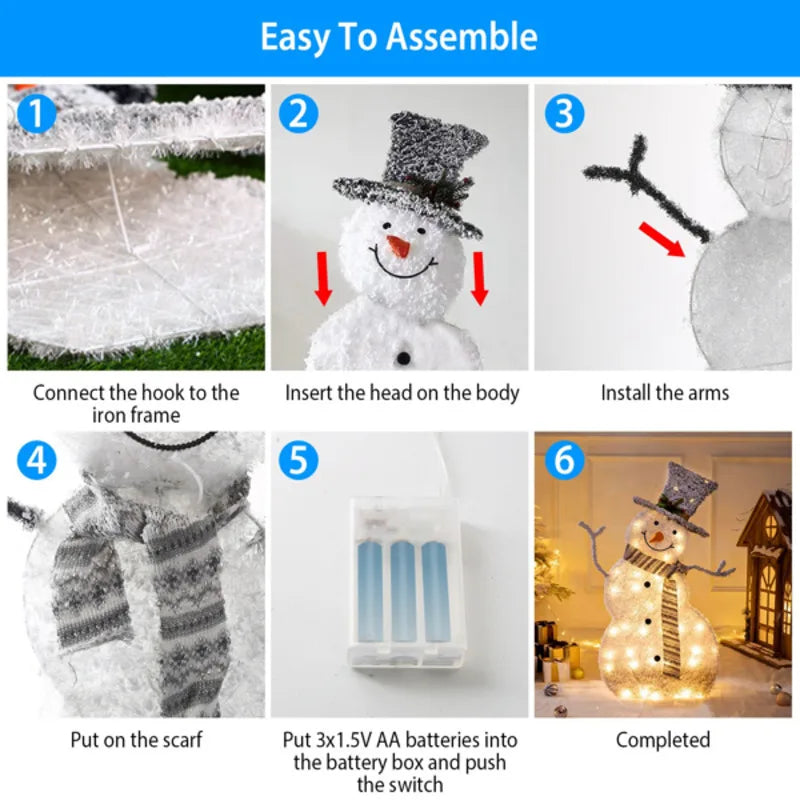 Easy To Assemble

1

Connect the hook to the iron frame

2

Insert the head on the body

3

Install the arms

4

Put on the scarf

5

Put 3x1.5V AA batteries into the battery box and push the switch

6

Completed