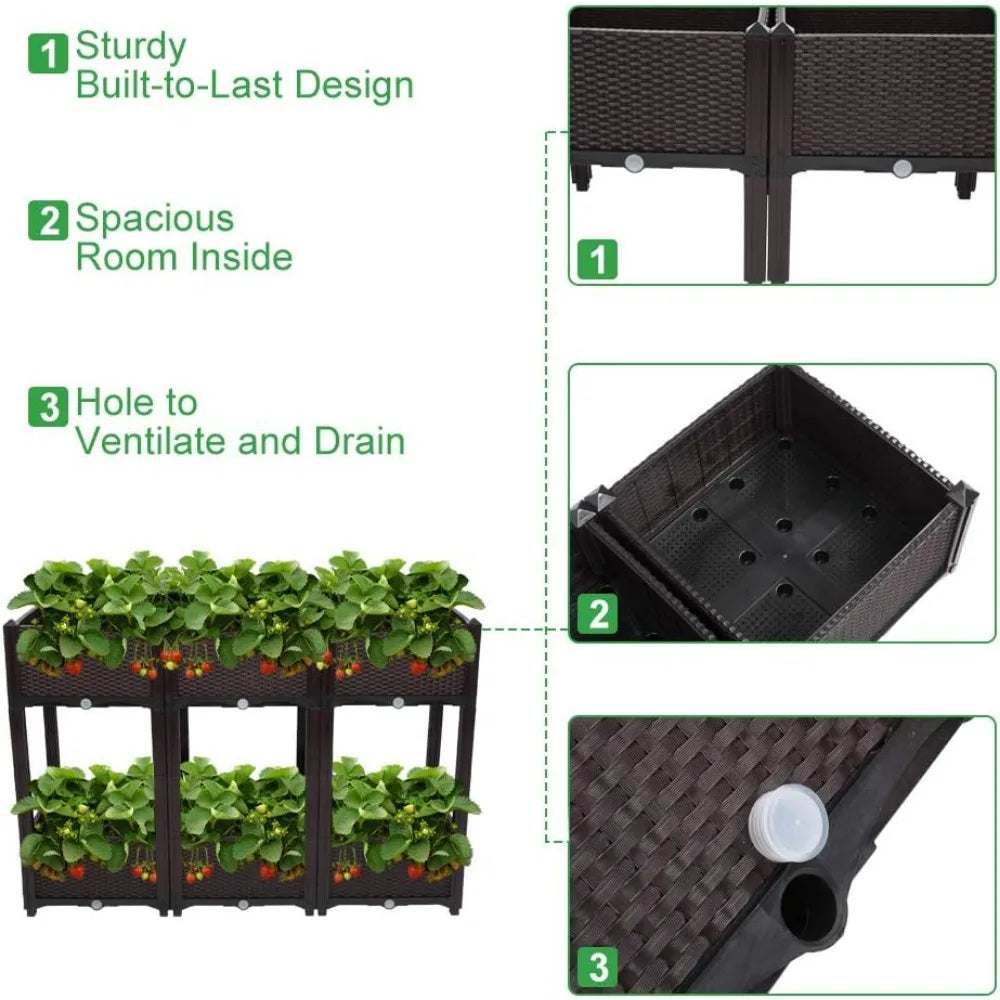 1 Sturdy Built-to-Last Design

2 Spacious Room Inside

3 Hole to Ventilate and Drain

1

2

3