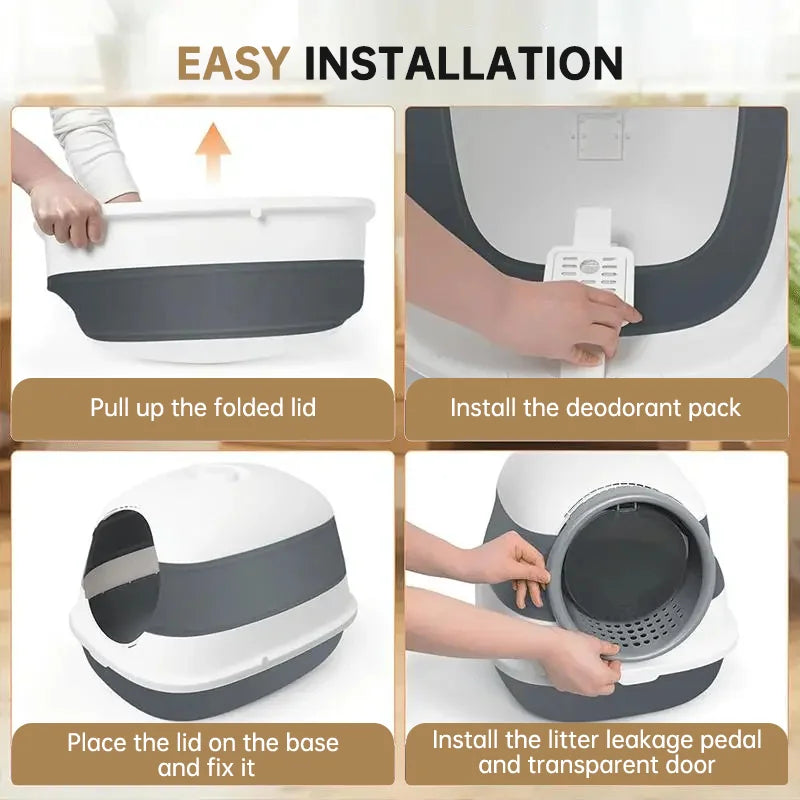 EASY INSTALLATION

Pull up the folded lid

Install the deodorant pack

Place the lid on the base and fix it

Install the litter leakage pedal and transparent door