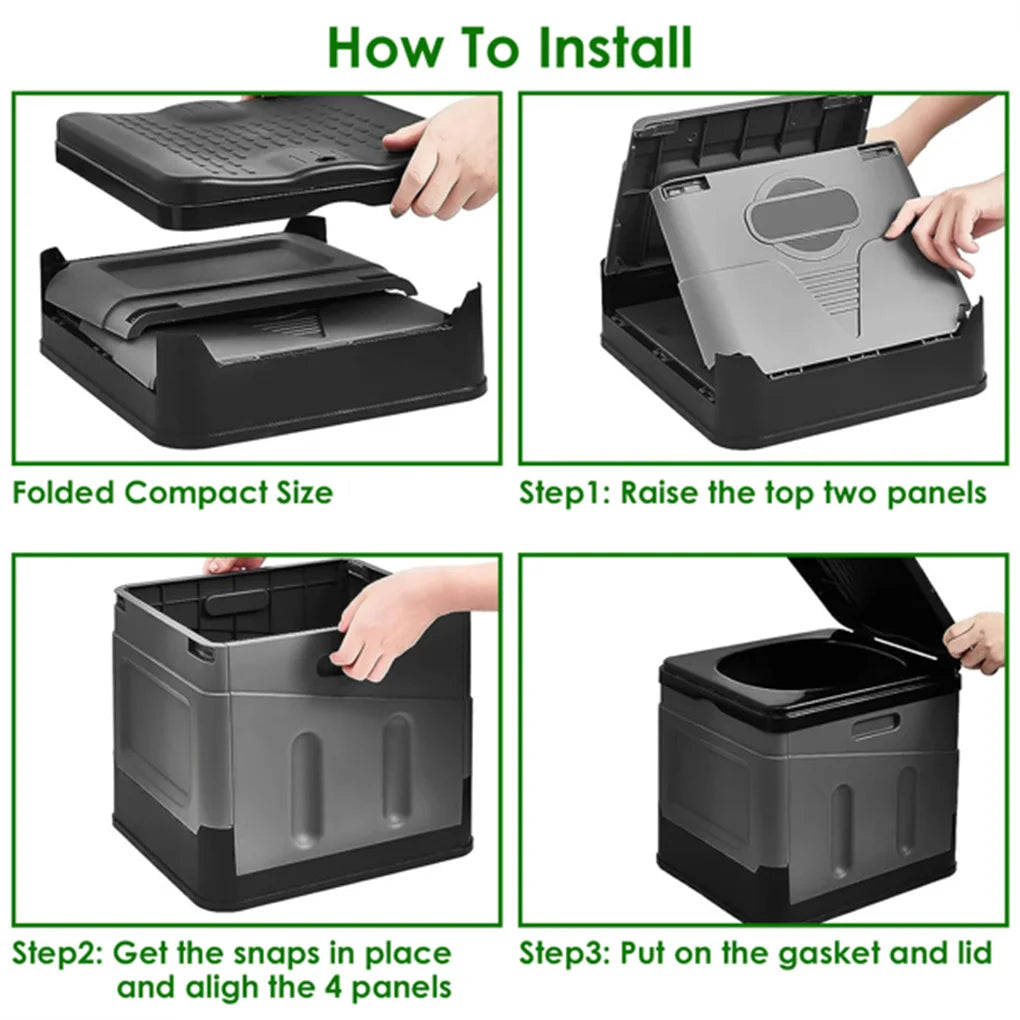 How To Install

Folded Compact Size

Step1: Raise the top two panels

Step2: Get the snaps in place and aligh the 4 panels

Step3: Put on the gasket and lid