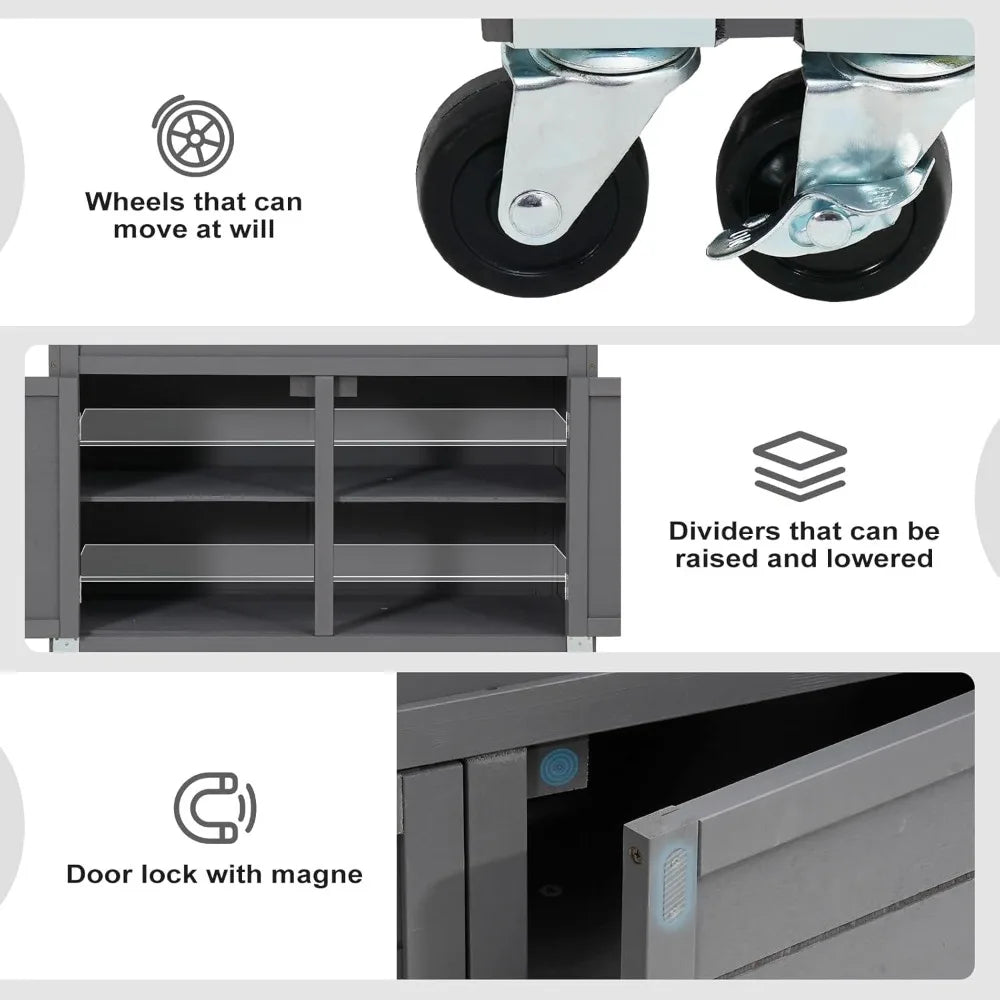 Wheels that can move at will

Dividers that can be raised and lowered

Door lock with magne