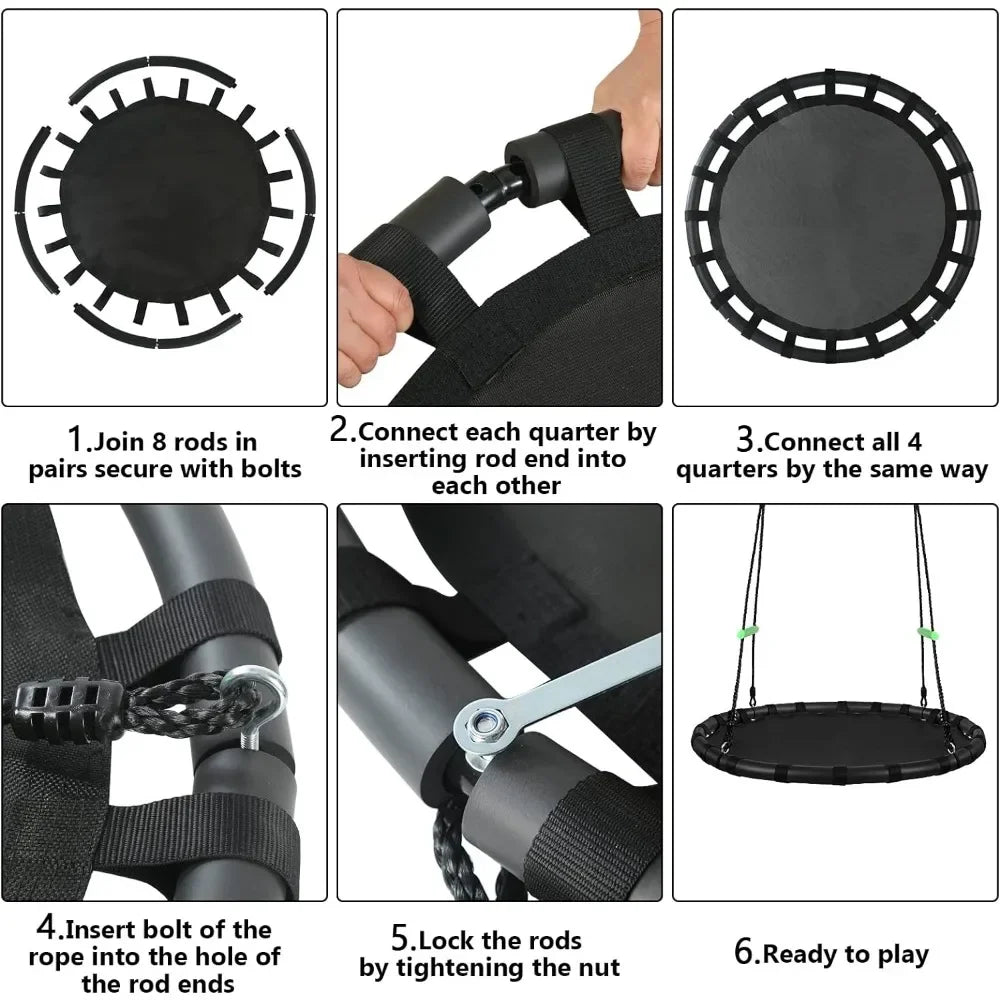 1.Join 8 rods in pairs secure with bolts

2.Connect each quarter by inserting rod end into each other

3.Connect all 4 quarters by the same way

4.Insert bolt of the rope into the hole of the rod ends

5.Lock the rods by tightening the nut

6.Ready to play